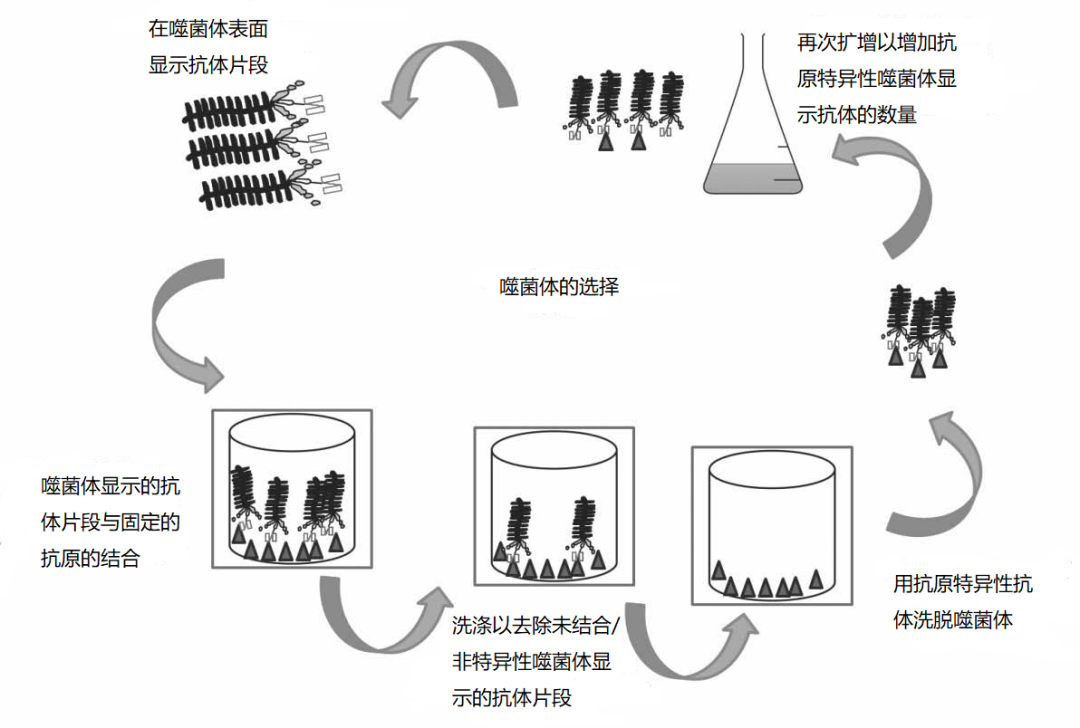 在噬菌体表面显示抗体片段

再次扩增以增加抗原特异性噬菌体显示抗体的数量

噬菌体的选择

噬菌体显示的抗体片段与固定的抗原的结合

洗涤以去除未结合/非特异性噬菌体显示的抗体片段

用抗原特异性抗体洗脱噬菌体