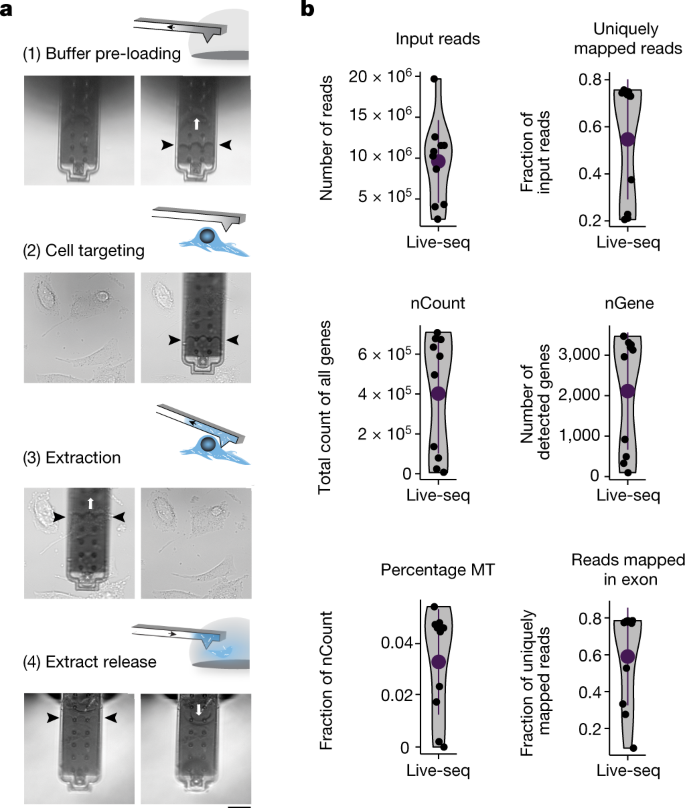 a

(1) Buffer pre-loading

(2) Cell targeting

(3) Extraction

(4) Extract release

b

Input reads

Number of reads

$20 \times 10^6$
$15 \times 10^6$
$10 \times 10^6$
$5 \times 10^5$

Live-seq

Uniquely mapped reads

Fraction of input reads

0.8
0.6
0.4
0.2

Live-seq

nCount

Total count of all genes

$6 \times 10^5$
$4 \times 10^5$
$2 \times 10^5$
0

Live-seq

nGene

Number of detected genes

3,000
2,000
1,000
0

Live-seq

Percentage MT

Fraction of nCount

0.04
0.02
0

Live-seq

Reads mapped in exon

Fraction of uniquely mapped reads

0.8
0.6
0.4
0.2

Live-seq