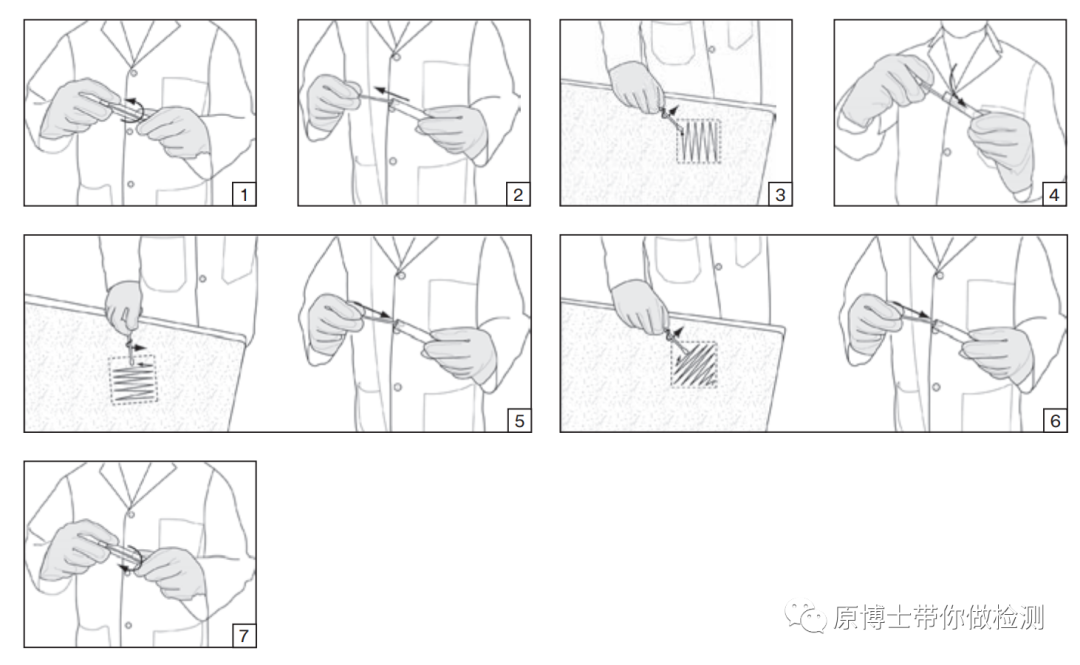 1

2

3

4

5

6

7

原博士带你做检测