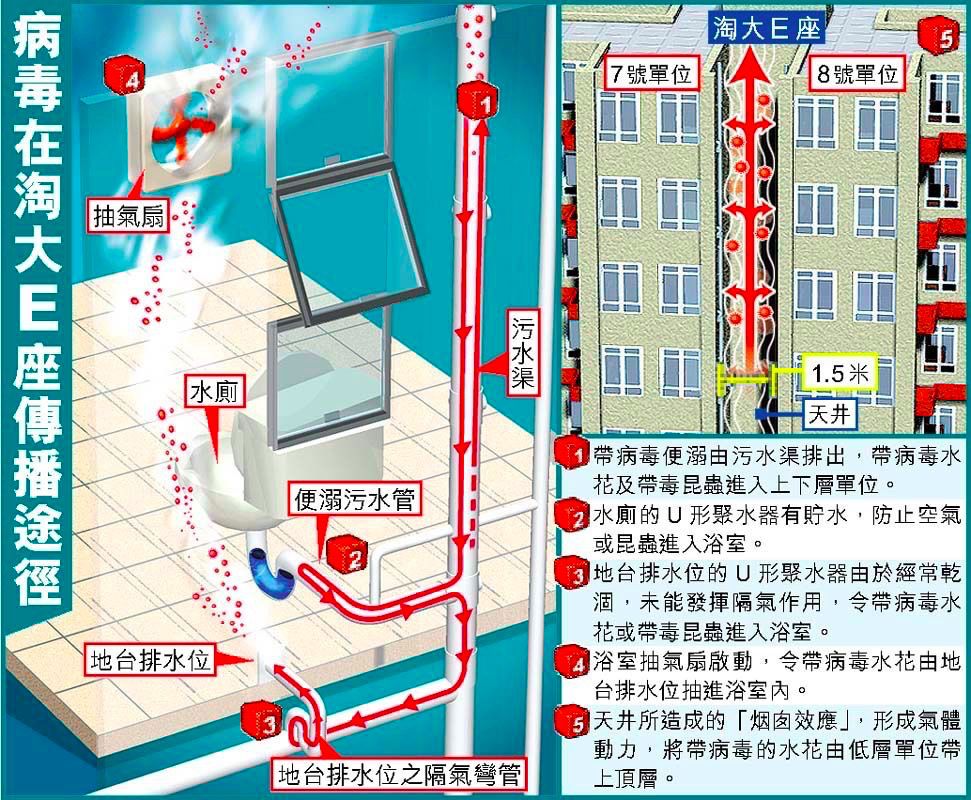 病毒在淘大E座傳播途徑

4
抽氣扇
1
污水渠
水廁
便溺污水管
2
地台排水位
3
地台排水位之隔氣彎管

淘大E座
5
7號單位
8號單位
1.5米
天井

1 帶病毒便溺由污水渠排出，帶病毒水花及帶毒昆蟲進入上下層單位。
2 水廁的U形聚水器有貯水，防止空氣或昆蟲進入浴室。
3 地台排水位的U形聚水器由於經常乾涸，未能發揮隔氣作用，令帶病毒水花或帶毒昆蟲進入浴室。
4 浴室抽氣扇啟動，令帶病毒水花由地台排水位抽進浴室內。
5 天井所造成的「烟囱效應」，形成氣體動力，將帶病毒的水花由低層單位帶上頂層。