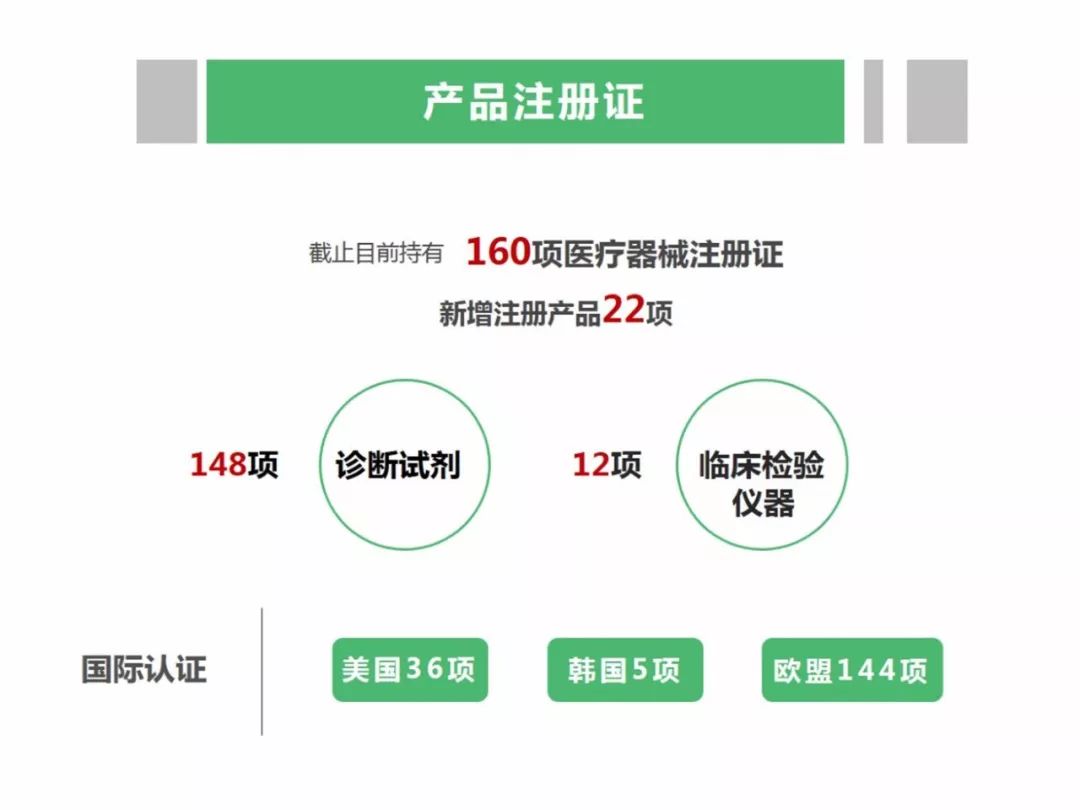 产品注册证

截止目前持有 160项医疗器械注册证

新增注册产品22项

148项 诊断试剂

12项 临床检验仪器

国际认证

美国36项

韩国5项

欧盟144项